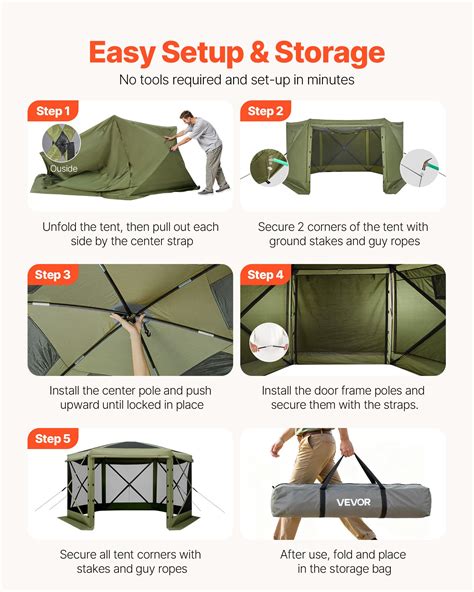 Easy Setup & Storage

No tools required and set-up in minutes

Step 1

Ouside

Unfold the tent, then pull out each side by the center strap

Step 2

Secure 2 corners of the tent with ground stakes and guy ropes

Step 3

Install the center pole and push upward until locked in place

Step 4

Install the door frame poles and secure them with the straps.

Step 5

Secure all tent corners with stakes and guy ropes

VEVOR

After use, fold and place in the storage bag