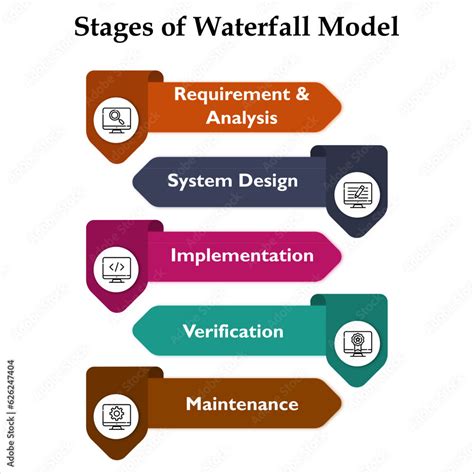 Stages of Waterfall Model

Requirement & Analysis

System Design

Implementation

Verification

Maintenance

Adobe Stock | #626247404