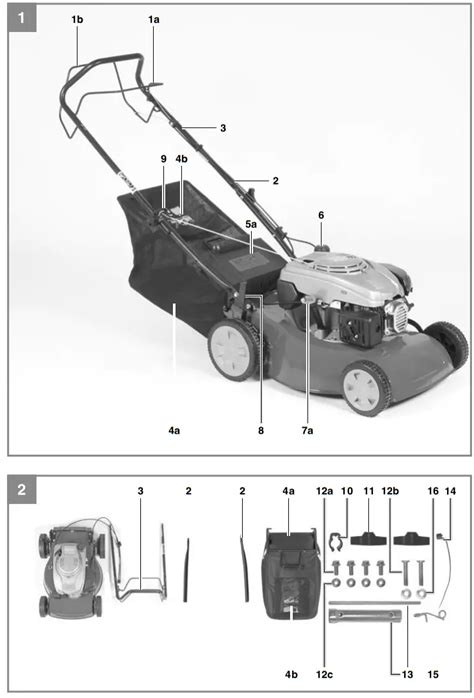 1

1b 1a

3

9 4b

2

6

5a

4a 8 7a

2

3 2 2 4a 12a 10 11 12b 16 14

4b 12c 13 15