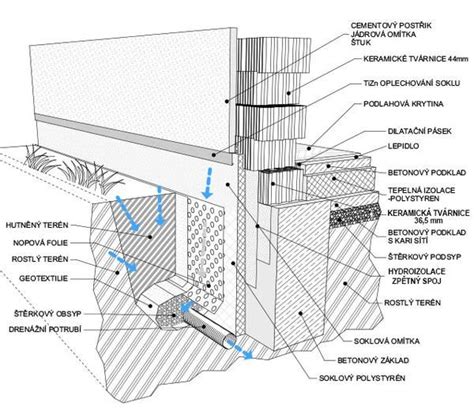 CEMENTOVÝ POSTŘIK
JÁDROVÁ OMÍTKA
ŠTUK

KERAMICKÉ TVÁRNICE 44mm

TiZn OPLECHOVÁNÍ SOKLU

PODLAHOVÁ KRYTINA

DILATAČNÍ PÁSEK

LEPIDLO

BETONOVÝ PODKLAD

TEPELNÁ IZOLACE
-POLYSTYREN

KERAMICKÁ TVÁRNICE
36,5 mm

BETONOVÝ PODKLAD
S KARI SÍTÍ

ŠTĚRKOVÝ PODSYP

HYDROIZOLACE
ZPĚTNÝ SPOJ

ROSTLÝ TERÉN

SOKLOVÁ OMÍTKA

BETONOVÝ ZÁKLAD

SOKLOVÝ POLYSTYRÉN

HUTNĚNÝ TERÉN

NOPOVÁ FOLIE

ROSTLÝ TERÉN

GEOTEXTILIE

ŠTĚRKOVÝ OBSYP

DRENÁŽNÍ POTRUBÍ